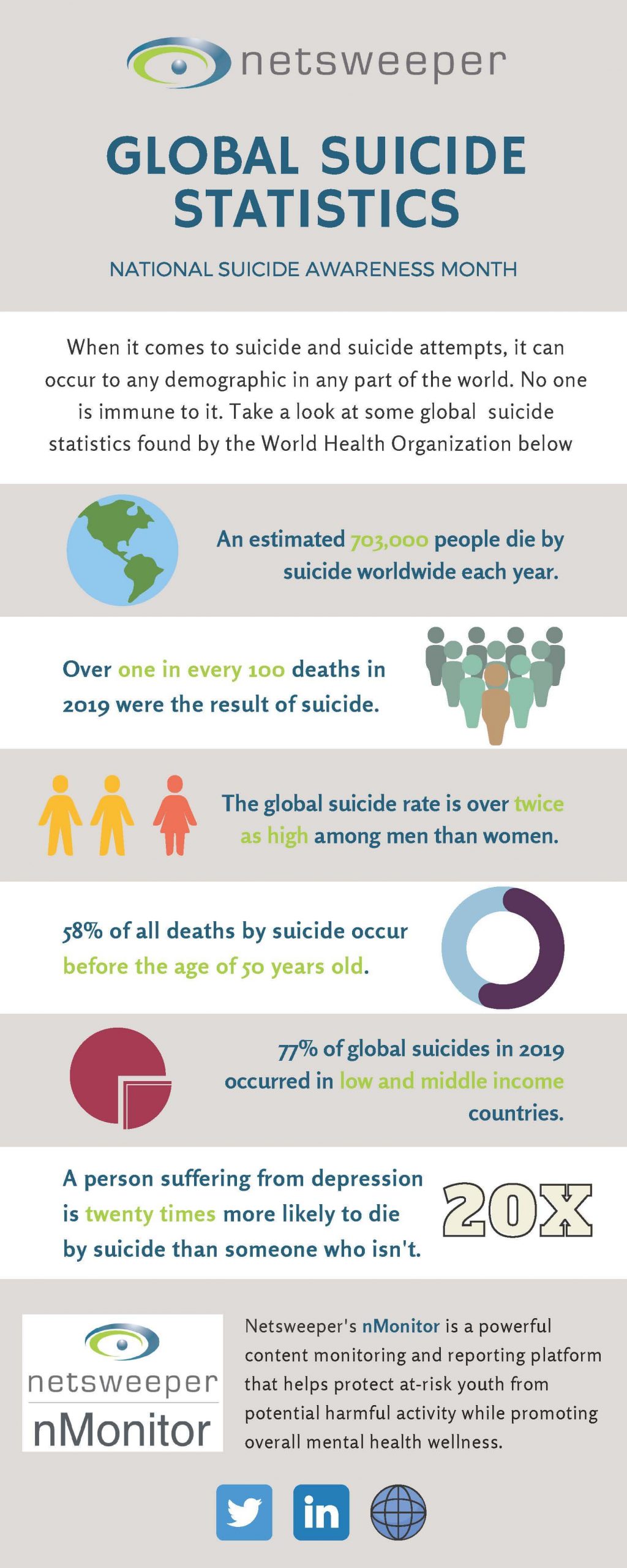 netsweeper

GLOBAL SUICIDE STATISTICS

NATIONAL SUICIDE AWARENESS MONTH

When it comes to suicide and suicide attempts, it can occur to any demographic in any part of the world. No one is immune to it. Take a look at some global suicide statistics found by the World Health Organization below

An estimated 703,000 people die by suicide worldwide each year.

Over one in every 100 deaths in 2019 were the result of suicide.

The global suicide rate is over twice as high among men than women.

58% of all deaths by suicide occur before the age of 50 years old.

77% of global suicides in 2019 occurred in low and middle income countries.

A person suffering from depression is twenty times more likely to die by suicide than someone who isn't.

20X

netsweeper
nMonitor

Netsweeper's nMonitor is a powerful content monitoring and reporting platform that helps protect at-risk youth from potential harmful activity while promoting overall mental health wellness.

in