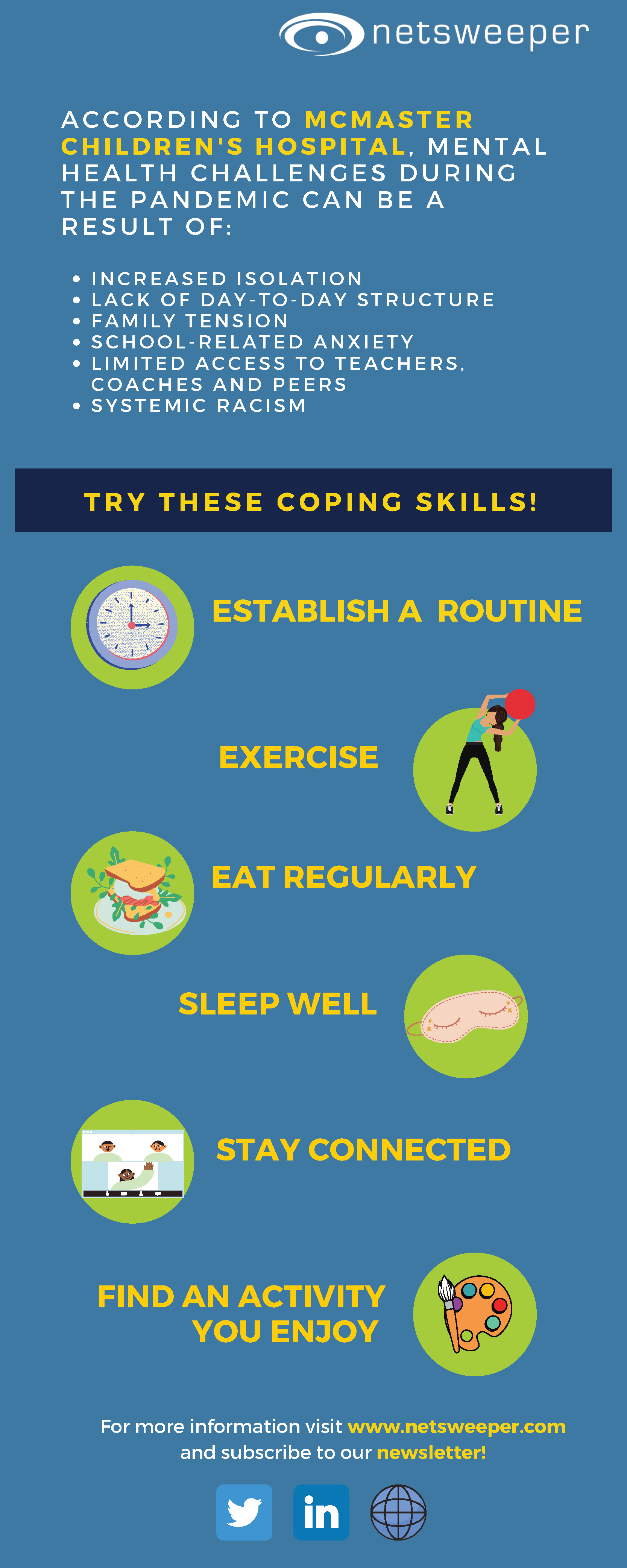 netsweeper

ACCORDING TO MCMASTER CHILDREN'S HOSPITAL, MENTAL HEALTH CHALLENGES DURING THE PANDEMIC CAN BE A RESULT OF:

• INCREASED ISOLATION
• LACK OF DAY-TO-DAY STRUCTURE
• FAMILY TENSION
• SCHOOL-RELATED ANXIETY
• LIMITED ACCESS TO TEACHERS, COACHES AND PEERS
• SYSTEMIC RACISM

TRY THESE COPING SKILLS!

ESTABLISH A ROUTINE

EXERCISE

EAT REGULARLY

SLEEP WELL

STAY CONNECTED

FIND AN ACTIVITY YOU ENJOY

For more information visit www.netsweeper.com and subscribe to our newsletter!

in